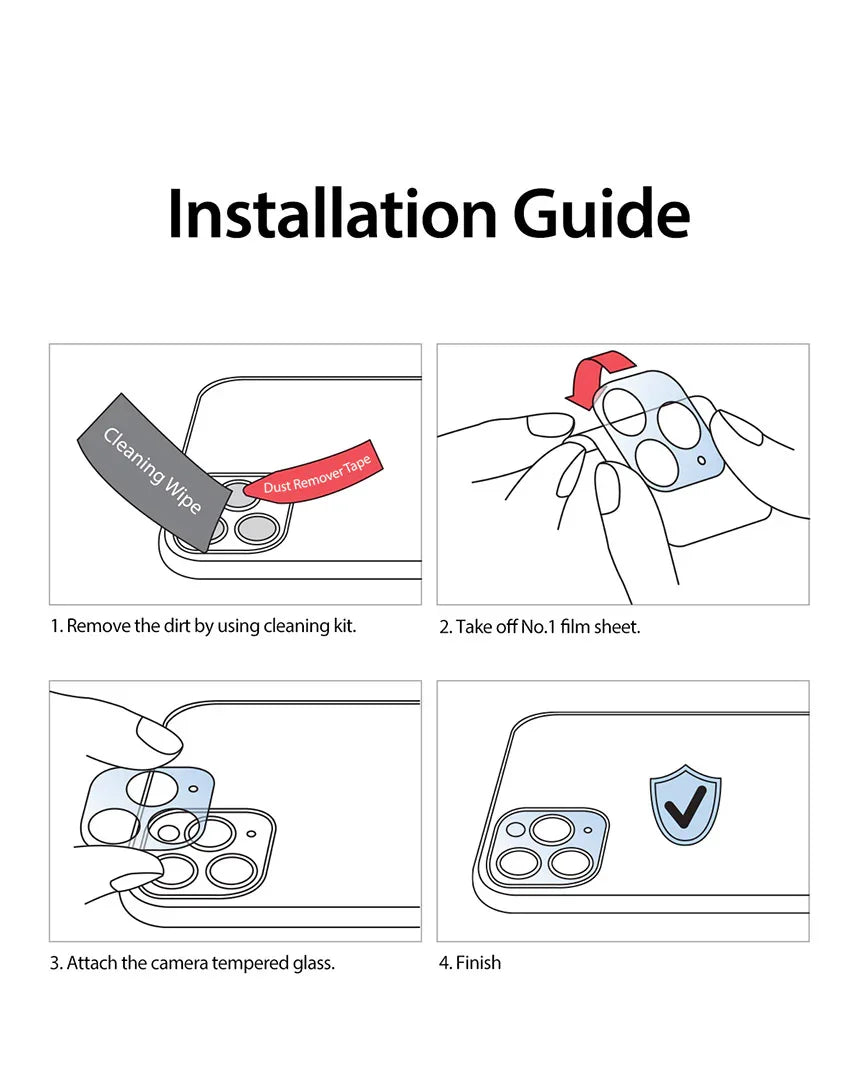 Installation Guide

Cleaning Wipe

Dust Remover Tape

1. Remove the dirt by using cleaning kit.

2. Take off No.1 film sheet.

3. Attach the camera tempered glass.

4. Finish